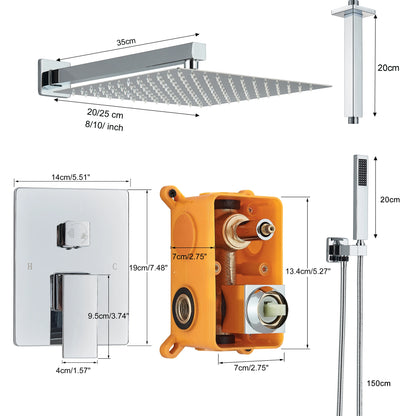 35cm

20cm

20/25 cm
8/10/ inch

14cm/5.51"

H

C

19cm/7.48"

9.5cm/3.74"

4cm/1.57"

7cm/2.75"

13.4cm/5.27"

7cm/2.75"

20cm

150cm