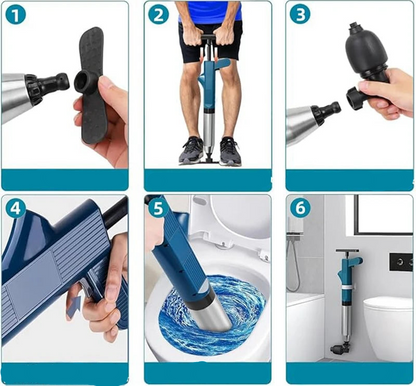 1
2
3
4
5
6