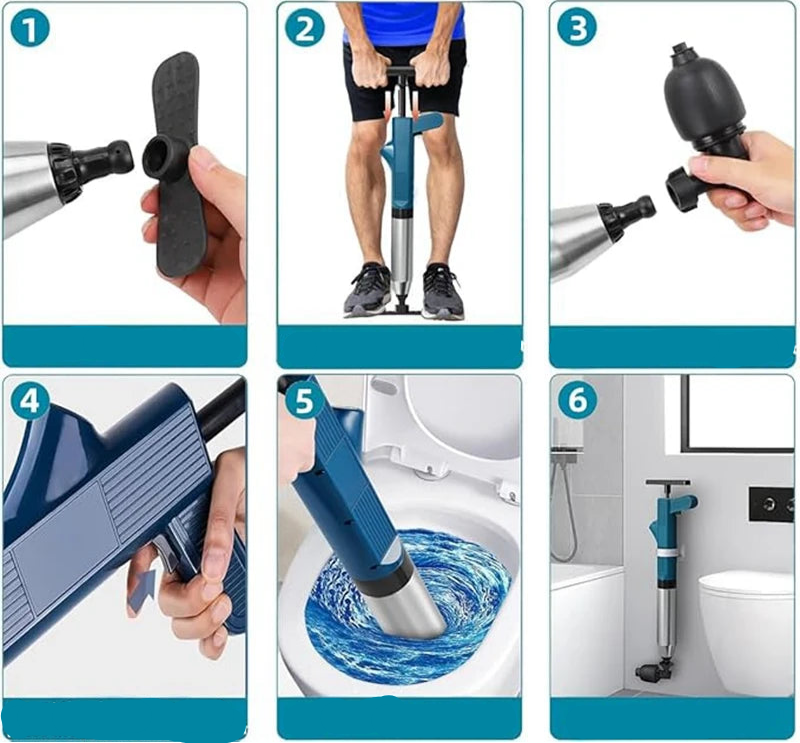 1

2

3

4

5

6